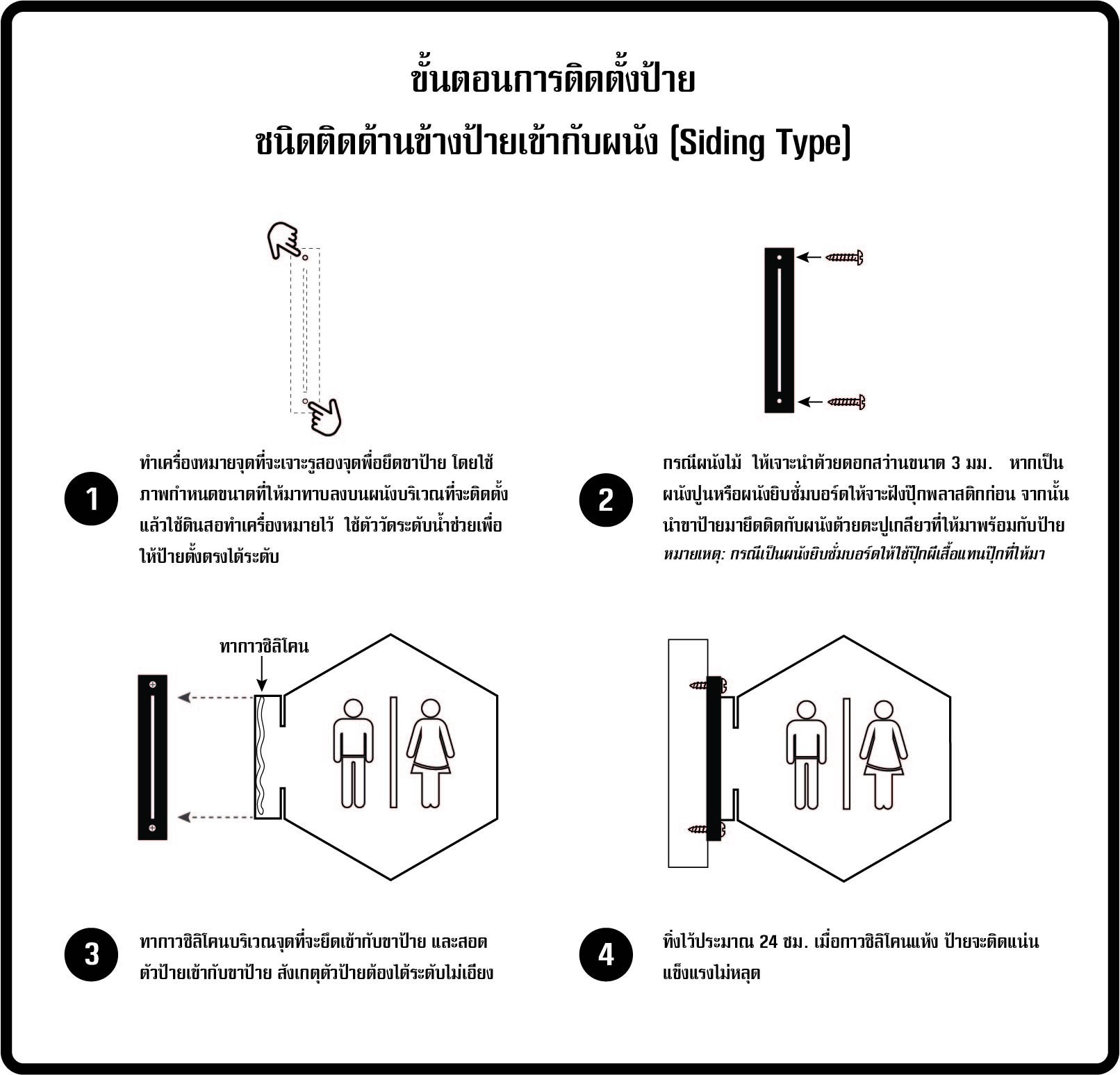 ขั้นตอนการติดตั้งป้าย
ชนิดติดด้านข้างป้ายเข้ากับผนัง (Siding Type)

1

ทำเครื่องหมายจุดที่จะเจาะรูสองจุดพื่อยึดขาป้าย โดยใช้ภาพกำหนดขนาดที่ให้มาทาบลงบนผนังบริเวณที่จะติดตั้ง แล้วใช้ดินสอทำเครื่องหมายไว้ ใช้ตัววัดระดับน้ำช่วยเพื่อให้ป้ายตั้งตรงได้ระดับ

2

กรณีผนังไม้ ให้เจาะนำด้วยดอกสว่านขนาด 3 มม. หากเป็นผนังปูนหรือผนังยิบซั่มบอร์ดให้จาะฝังปุ๊กพลาสติกก่อน จากนั้นนำขาป้ายมายึดติดกับผนังด้วยตะปูเกลียวที่ให้มาพร้อมกับป้าย
หมายเหตุ: กรณีเป็นผนังยิบซั่มบอร์ดให้ใช้ปุ๊กผีเสื้อแทนปุ๊กที่ให้มา

ทากาวซิลิโคน

3

ทากาวซิลิโคนบริเวณจุดที่จะยึดเข้ากับขาป้าย และสอดตัวป้ายเข้ากับขาป้าย สังเกตุตัวป้ายต้องได้ระดับไม่เอียง

4

ทิ้งไว้ประมาณ 24 ชม. เมื่อกาวซิลิโคนแห้ง ป้ายจะติดแน่นแข็งแรงไม่หลุด